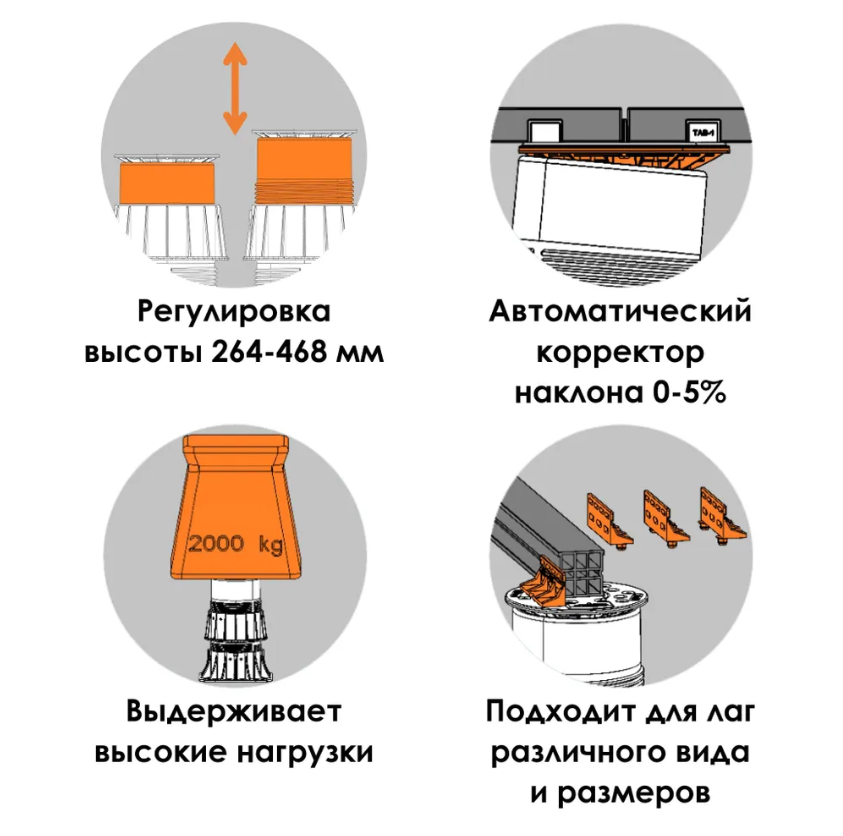 Регулировка высоты 264-468 мм

TAB-1

Автоматический корректор наклона 0-5%

2000 kg

Выдерживает высокие нагрузки

Подходит для лаг различного вида и размеров